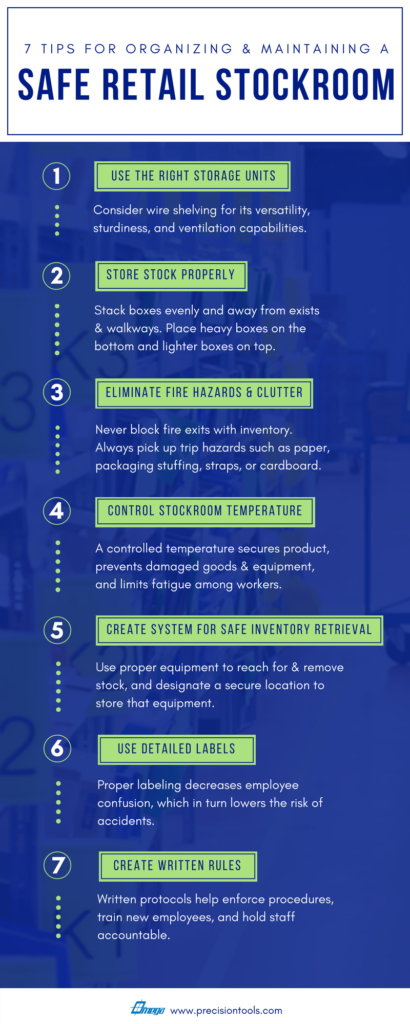 7 TIPS FOR ORGANIZING & MAINTAINING A
SAFE RETAIL STOCKROOM

1
USE THE RIGHT STORAGE UNITS
Consider wire shelving for its versatility, sturdiness, and ventilation capabilities.

2
STORE STOCK PROPERLY
Stack boxes evenly and away from exists & walkways. Place heavy boxes on the bottom and lighter boxes on top.

3
ELIMINATE FIRE HAZARDS & CLUTTER
Never block fire exits with inventory. Always pick up trip hazards such as paper, packaging stuffing, straps, or cardboard.

4
CONTROL STOCKROOM TEMPERATURE
A controlled temperature secures product, prevents damaged goods & equipment, and limits fatigue among workers.

5
CREATE SYSTEM FOR SAFE INVENTORY RETRIEVAL
Use proper equipment to reach for & remove stock, and designate a secure location to store that equipment.

6
USE DETAILED LABELS
Proper labeling decreases employee confusion, which in turn lowers the risk of accidents.

7
CREATE WRITTEN RULES
Written protocols help enforce procedures, train new employees, and hold staff accountable.

Omega www.precisiontools.com